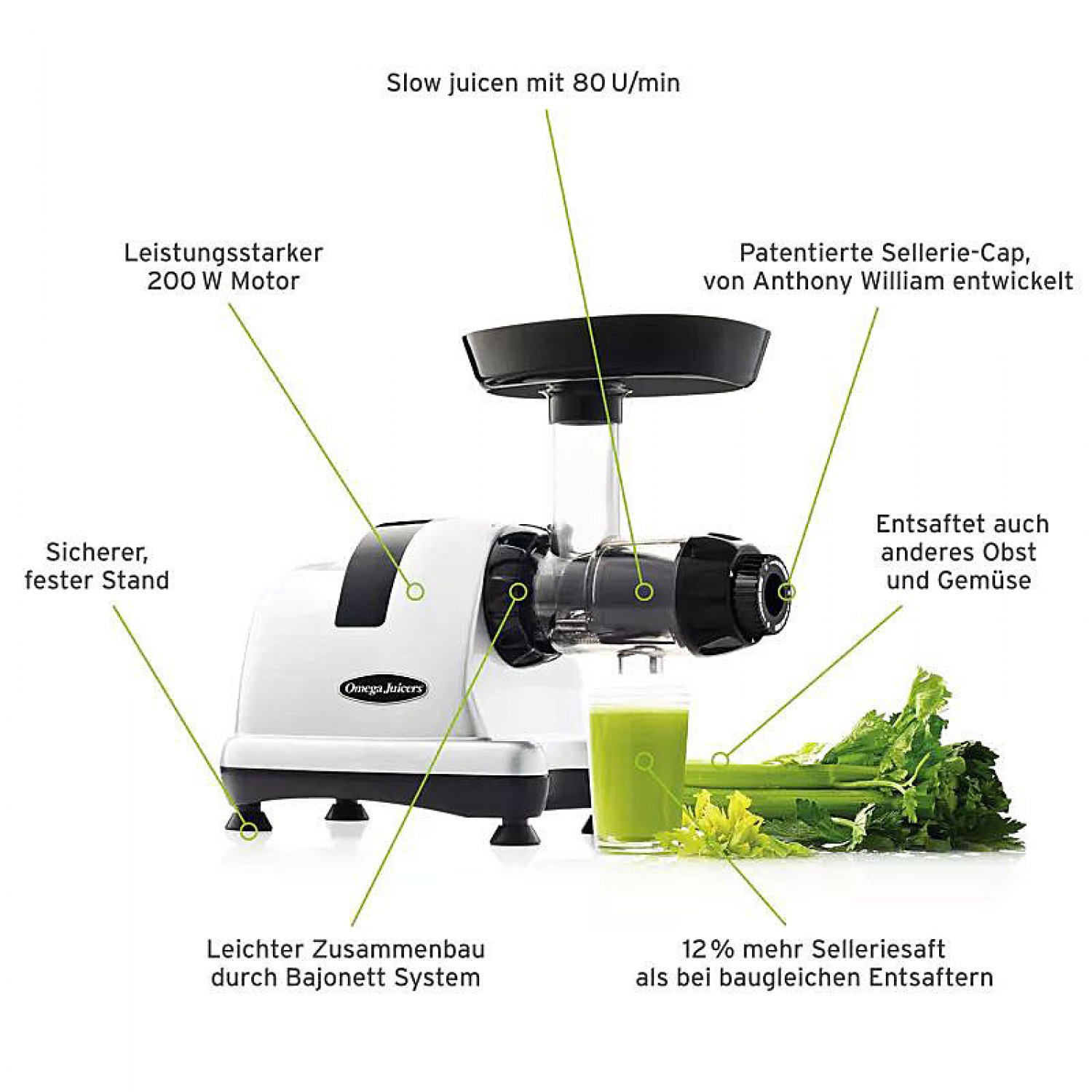 Slow juicen mit 80 U/min

Leistungsstarker 200 W Motor

Patentierte Sellerie-Cap, von Anthony William entwickelt

Sicherer, fester Stand

Entsaftet auch anderes Obst und Gemüse

Omega Juicers

Leichter Zusammenbau durch Bajonett System

12 % mehr Selleriesaft als bei baugleichen Entsaftern